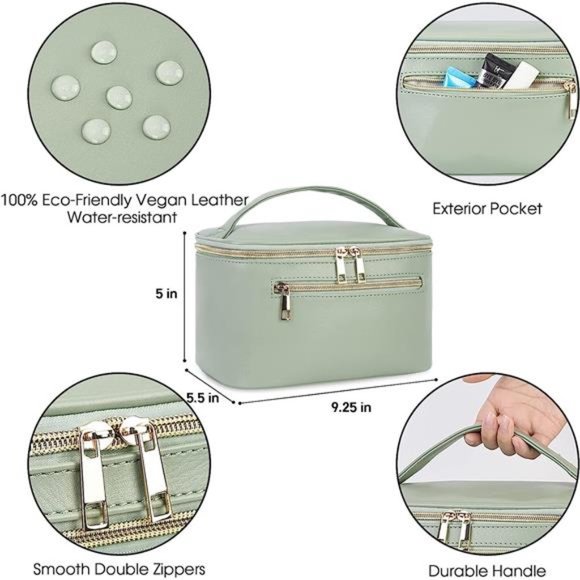 100% Eco-Friendly Vegan Leather
Water-resistant

Exterior Pocket

5 in

5.5 in

9.25 in

Smooth Double Zippers

Durable Handle